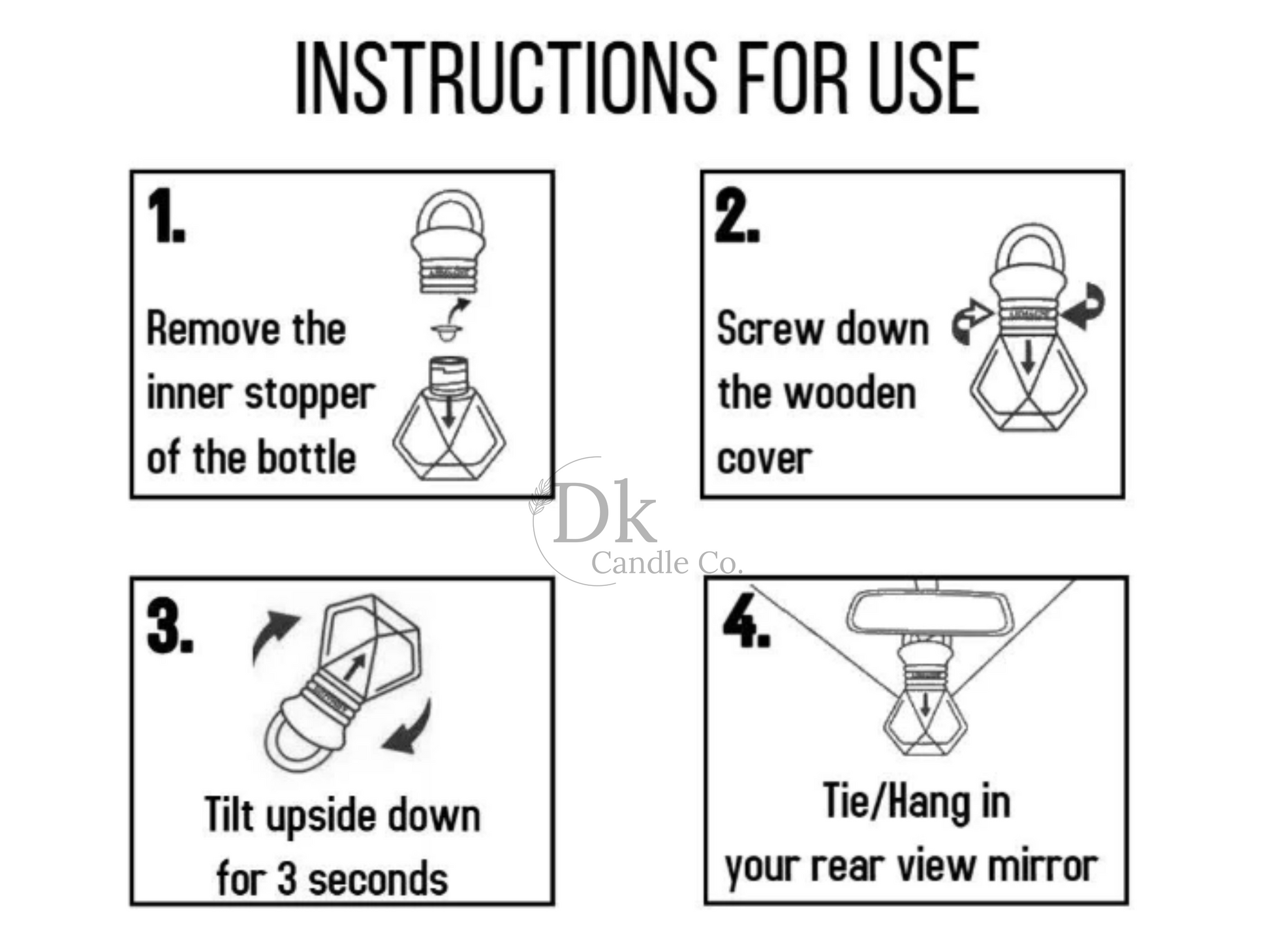 INSTRUCTIONS FOR USE

1.

Remove the inner stopper of the bottle

2.

Screw down the wooden cover

Dk
Candle Co.

3.

Tilt upside down for 3 seconds

4.

Tie/Hang in your rear view mirror